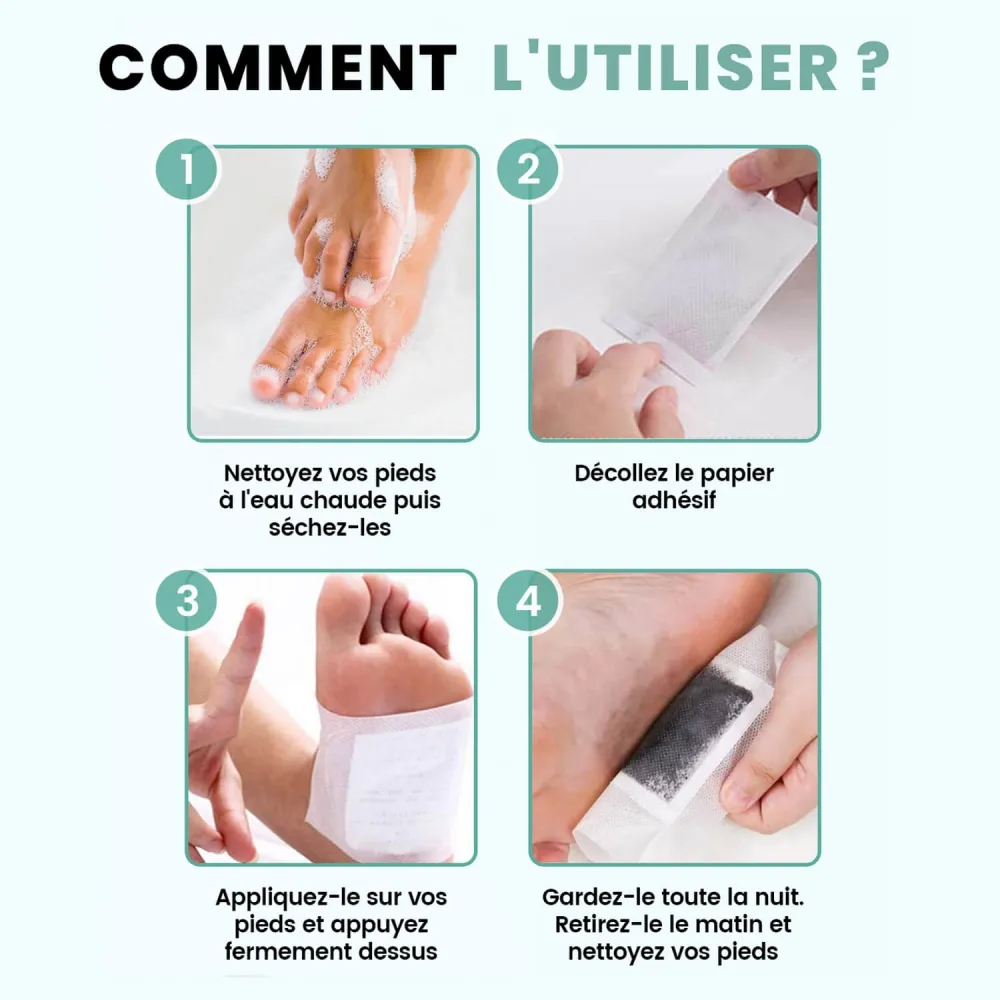 COMMENT L'UTILISER ?

1

Nettoyez vos pieds à l'eau chaude puis séchez-les

2

Décollez le papier adhésif

3

Appliquez-le sur vos pieds et appuyez fermement dessus

4

Gardez-le toute la nuit. Retirez-le le matin et nettoyez vos pieds